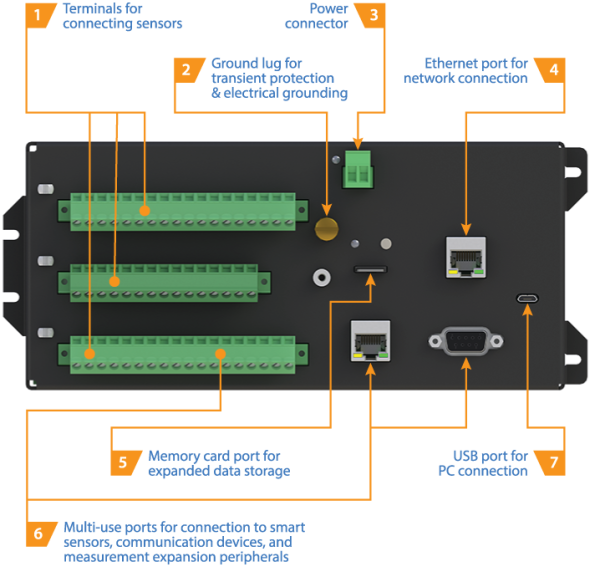 1 Terminals for connecting sensors

Power connector 3

2 Ground lug for transient protection & electrical grounding

Ethernet port for network connection 4

5 Memory card port for expanded data storage

USB port for PC connection 7

6 Multi-use ports for connection to smart sensors, communication devices, and measurement expansion peripherals